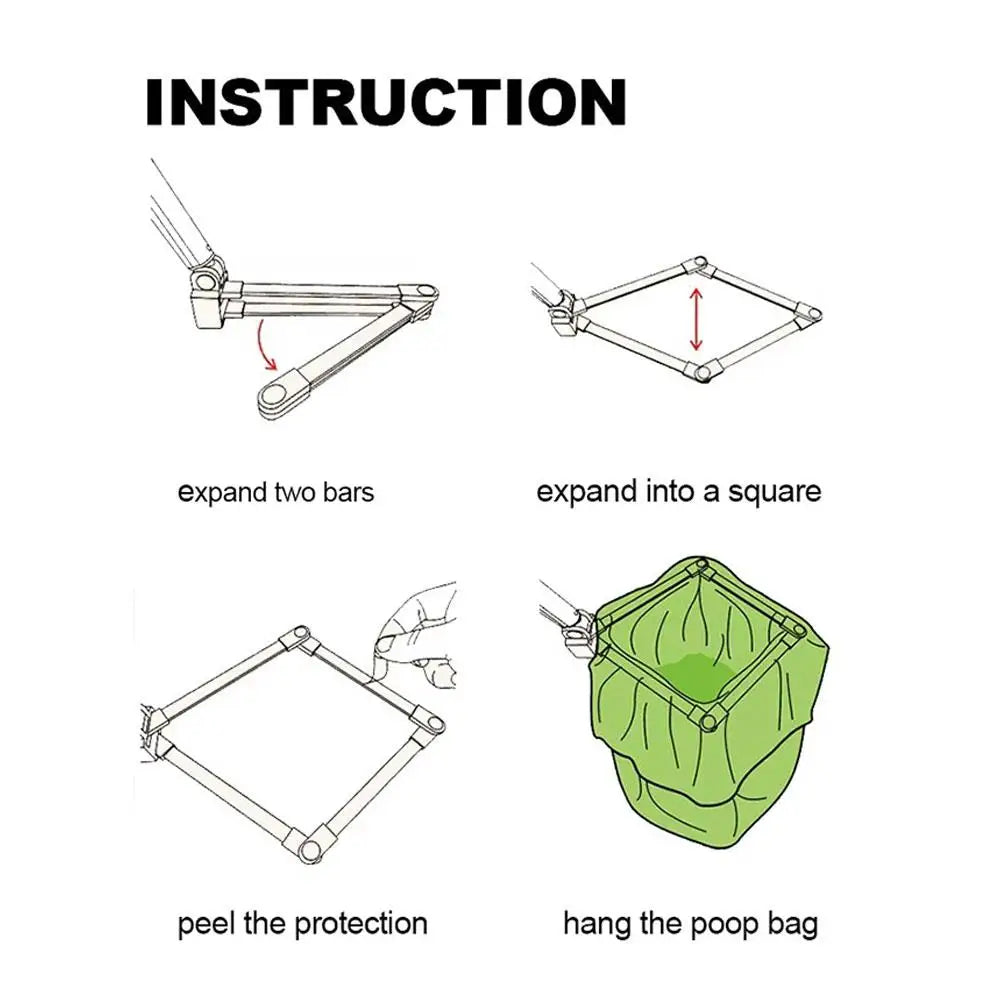 INSTRUCTION

expand two bars

expand into a square

peel the protection

hang the poop bag